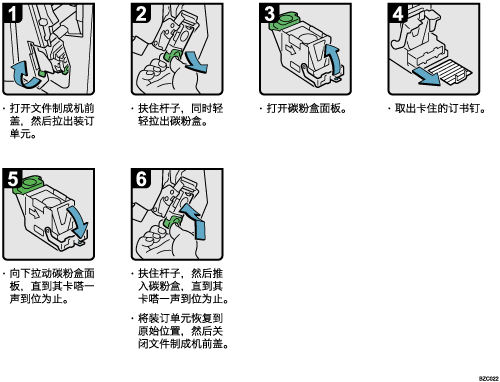 1

· 打开文件制成机前盖，然后拉出装订单元。

2

· 扶住杆子，同时轻轻拉出碳粉盒。

3

· 打开碳粉盒面板。

4

· 取出卡住的订书钉。

5

· 向下拉动碳粉盒面板，直到其卡嗒一声到位为止。

6

· 扶住杆子，然后推入碳粉盒，直到其卡嗒一声到位为止。

· 将装订单元恢复到原始位置，然后关闭文件制成机前盖。

BZC022