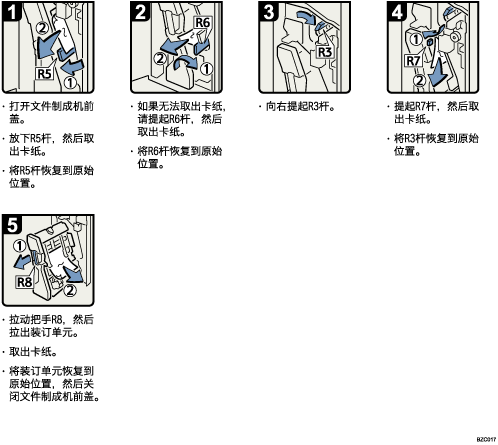 1
②
R5
①

· 打开文件制成机前盖。

· 放下R5杆，然后取出卡纸。

· 将R5杆恢复到原始位置。

2
R6
②
①

· 如果无法取出卡纸，请提起R6杆，然后取出卡纸。

· 将R6杆恢复到原始位置。

3
R3

· 向右提起R3杆。

4
①
R7
②

· 提起R7杆，然后取出卡纸。

· 将R3杆恢复到原始位置。

5
①
R8
②

· 拉动把手R8，然后拉出装订单元。

· 取出卡纸。

· 将装订单元恢复到原始位置，然后关闭文件制成机前盖。

BZC017