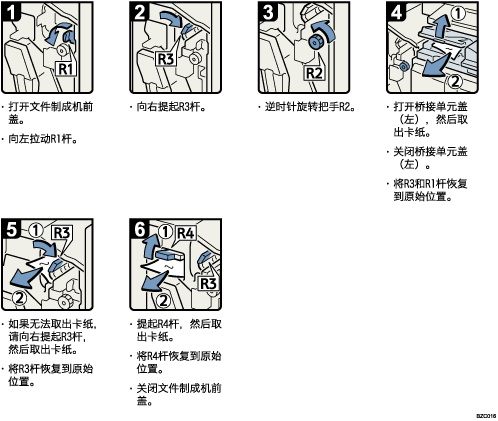 1
R1
· 打开文件制成机前盖。
· 向左拉动R1杆。

2
R3
· 向右提起R3杆。

3
R2
· 逆时针旋转把手R2。

4
①
②
· 打开桥接单元盖（左），然后取出卡纸。
· 关闭桥接单元盖（左）。
· 将R3和R1杆恢复到原始位置。

5
①
R3
②
· 如果无法取出卡纸，请向右提起R3杆，然后取出卡纸。
· 将R3杆恢复到原始位置。

6
①
R4
R3
②
· 提起R4杆，然后取出卡纸。
· 将R4杆恢复到原始位置。
· 关闭文件制成机前盖。

BZC016