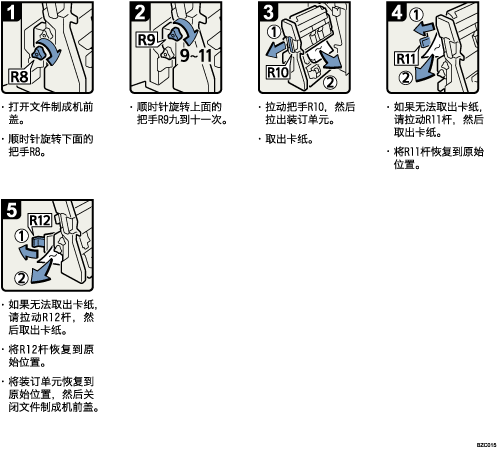 1

R8

· 打开文件制成机前盖。

· 顺时针旋转下面的把手R8。

2

R9

9~11

· 顺时针旋转上面的把手R9九到十一次。

3

①

R10

②

· 拉动把手R10，然后拉出装订单元。

· 取出卡纸。

4

①

R11

②

· 如果无法取出卡纸，请拉动R11杆，然后取出卡纸。

· 将R11杆恢复到原始位置。

5

R12

①

②

· 如果无法取出卡纸，请拉动R12杆，然后取出卡纸。

· 将R12杆恢复到原始位置。

· 将装订单元恢复到原始位置，然后关闭文件制成机前盖。

BZC015