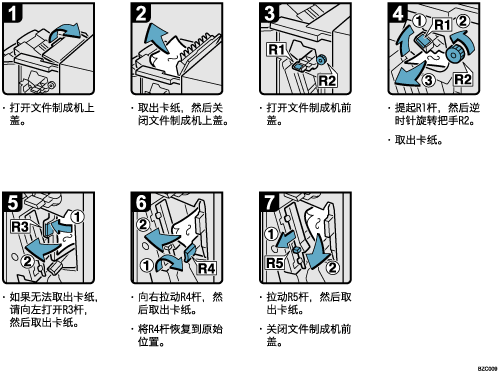 1

· 打开文件制成机上盖。

2

· 取出卡纸，然后关闭文件制成机上盖。

3

R1

R2

· 打开文件制成机前盖。

4

① R1 ②

③ R2

· 提起R1杆，然后逆时针旋转把手R2。

· 取出卡纸。

5

R3 ①

②

· 如果无法取出卡纸，请向左打开R3杆，然后取出卡纸。

6

②

① R4

· 向右拉动R4杆，然后取出卡纸。

· 将R4杆恢复到原始位置。

7

①

R5 ②

· 拉动R5杆，然后取出卡纸。

· 关闭文件制成机前盖。

BZC009