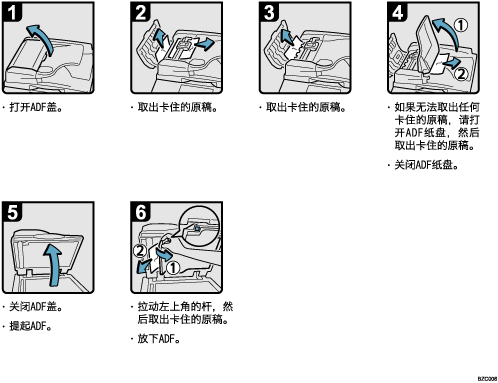 1

· 打开ADF盖。

2

· 取出卡住的原稿。

3

· 取出卡住的原稿。

4

①

②

· 如果无法取出任何卡住的原稿，请打开ADF纸盘，然后取出卡住的原稿。

· 关闭ADF纸盘。

5

· 关闭ADF盖。

· 提起ADF。

6

②

①

· 拉动左上角的杆，然后取出卡住的原稿。

· 放下ADF。

BZC006