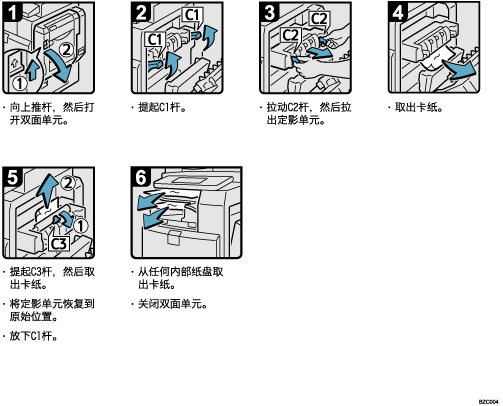 1
① ②
· 向上推杆，然后打开双面单元。

2
C1 C1
· 提起C1杆。

3
C2 C2
· 拉动C2杆，然后拉出定影单元。

4
· 取出卡纸。

5
② ① C3
· 提起C3杆，然后取出卡纸。
· 将定影单元恢复到原始位置。
· 放下C1杆。

6
· 从任何内部纸盘取出卡纸。
· 关闭双面单元。

BZC004