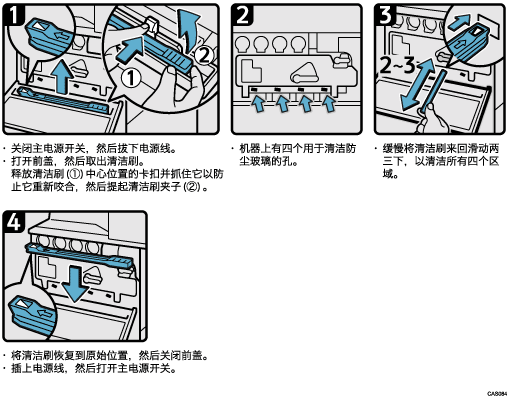 1

①

②

· 关闭主电源开关，然后拔下电源线。
· 打开前盖，然后取出清洁刷。
释放清洁刷 (①) 中心位置的卡扣并抓住它以防止它重新咬合，然后提起清洁刷夹子 (②)。

2

· 机器上有四个用于清洁防尘玻璃的孔。

3

2~3

· 缓慢将清洁刷来回滑动两三下，以清洁所有四个区域。

4

· 将清洁刷恢复到原始位置，然后关闭前盖。
· 插上电源线，然后打开主电源开关。

CAS084