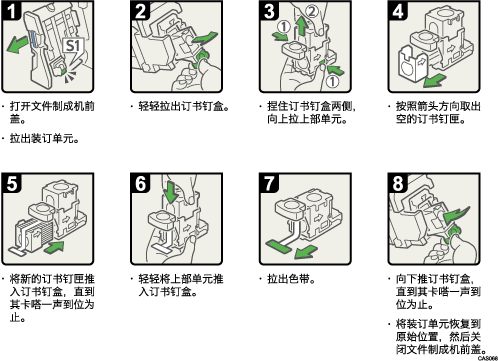 1

S1

· 打开文件制成机前盖。

· 拉出装订单元。

2

· 轻轻拉出订书钉盒。

3

① ② ①

· 捏住订书钉盒两侧，向上拉上部单元。

4

· 按照箭头方向取出空的订书钉匣。

5

· 将新的订书钉匣推入订书钉盒，直到其卡嗒一声到位为止。

6

· 轻轻将上部单元推入订书钉盒。

7

· 拉出色带。

8

· 向下推订书钉盒，直到其卡嗒一声到位为止。

· 将装订单元恢复到原始位置，然后关闭文件制成机前盖。

CAS066