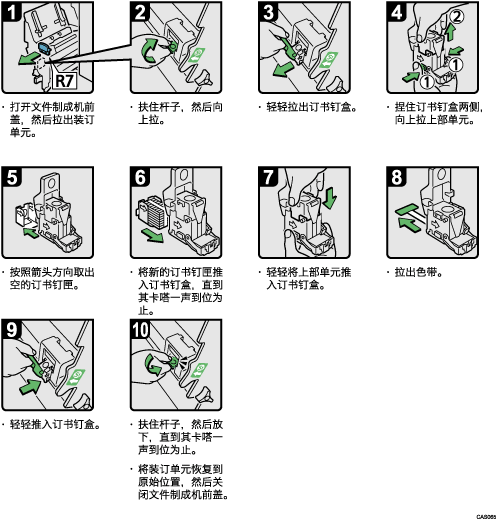 1

R7

· 打开文件制成机前盖，然后拉出装订单元。

2

· 扶住杆子，然后向上拉。

3

· 轻轻拉出订书钉盒。

4

②

①

①

· 捏住订书钉盒两侧，向上拉上部单元。

5

· 按照箭头方向取出空的订书钉匣。

6

· 将新的订书钉匣推入订书钉盒，直到其卡嗒一声到位为止。

7

· 轻轻将上部单元推入订书钉盒。

8

· 拉出色带。

9

· 轻轻推入订书钉盒。

10

· 扶住杆子，然后放下，直到其卡嗒一声到位为止。

· 将装订单元恢复到原始位置，然后关闭文件制成机前盖。

CAS065