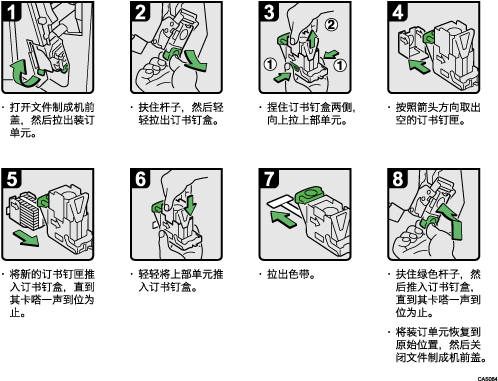 1

· 打开文件制成机前盖，然后拉出装订单元。

2

· 扶住杆子，然后轻轻拉出订书钉盒。

3

②

①

①

· 捏住订书钉盒两侧，向上拉上部单元。

4

· 按照箭头方向取出空的订书钉匣。

5

· 将新的订书钉匣推入订书钉盒，直到其卡嗒一声到位为止。

6

· 轻轻将上部单元推入订书钉盒。

7

· 拉出色带。

8

· 扶住绿色杆子，然后推入订书钉盒，直到其卡嗒一声到位为止。

· 将装订单元恢复到原始位置，然后关闭文件制成机前盖。

CAS064