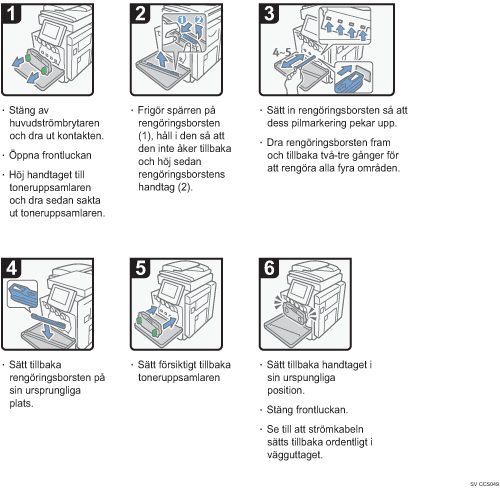 1

· Stäng av huvudströmbrytaren och dra ut kontakten.

· Öppna frontluckan

· Höj handtaget till toneruppsamlaren och dra sedan sakta ut toneruppsamlaren.

2

1 2

· Frigör spärren på rengöringsborsten (1), håll i den så att den inte åker tillbaka och höj sedan rengöringsborstens handtag (2).

3

4~5

· Sätt in rengöringsborsten så att dess pilmarkering pekar upp.

· Dra rengöringsborsten fram och tillbaka två-tre gånger för att rengöra alla fyra områden.

4

· Sätt tillbaka rengöringsborsten på sin ursprungliga plats.

5

· Sätt försiktigt tillbaka toneruppsamlaren

6

· Sätt tillbaka handtaget i sin urspungliga position.

· Stäng frontluckan.

· Se till att strömkabeln sätts tillbaka ordentligt i vägguttaget.

SV CCS049