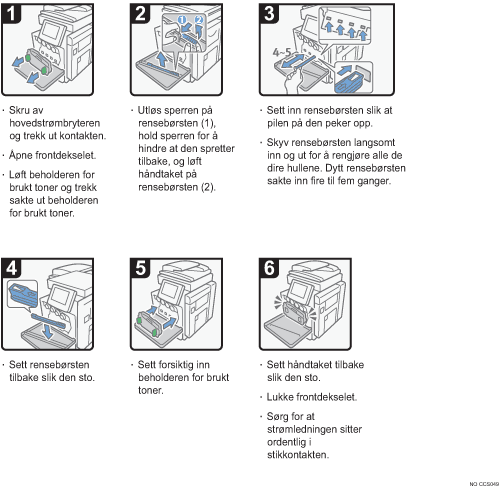 1

· Skru av hovedstrømbryteren og trekk ut kontakten.

· Åpne frontdekselet.

· Løft beholderen for brukt toner og trekk sakte ut beholderen for brukt toner.

2

1 2

· Utløs sperren på rensebørsten (1), hold sperren for å hindre at den spretter tilbake, og løft håndtaket på rensebørsten (2).

3

4~5

· Sett inn rensebørsten slik at pilen på den peker opp.

· Skyv rensebørsten langsomt inn og ut for å rengjøre alle de dire hullene. Dytt rensebørsten sakte inn fire til fem ganger.

4

· Sett rensebørsten tilbake slik den sto.

5

· Sett forsiktig inn beholderen for brukt toner.

6

· Sett håndtaket tilbake slik den sto.

· Lukke frontdekselet.

· Sørg for at strømledningen sitter ordentlig i stikkontakten.

NO CCS049