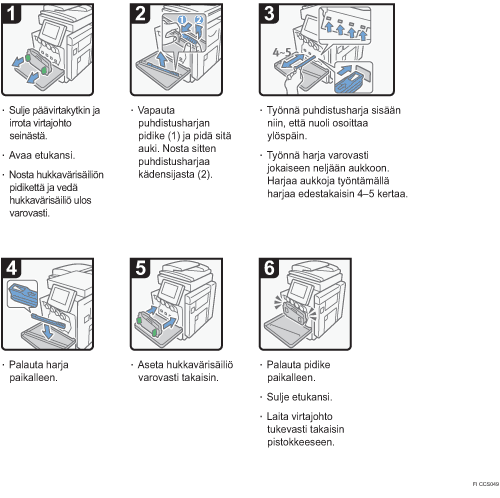 1

· Sulje päävirtakytkin ja irrota virtajohto seinästä.

· Avaa etukansi.

· Nosta hukkavärisäiliön pidikettä ja vedä hukkavärisäiliö ulos varovasti.

2

1 2

· Vapauta puhdistusharjan pidike (1) ja pidä sitä auki. Nosta sitten puhdistusharjaa kädensijasta (2).

3

4~5

· Työnnä puhdistusharja sisään niin, että nuoli osoittaa ylöspäin.

· Työnnä harja varovasti jokaiseen neljään aukkoon. Harjaa aukkoja työntämällä harjaa edestakaisin 4–5 kertaa.

4

· Palauta harja paikalleen.

5

· Aseta hukkavärisäiliö varovasti takaisin.

6

· Palauta pidike paikalleen.

· Sulje etukansi.

· Laita virtajohto tukevasti takaisin pistokkeeseen.

FI CCS049