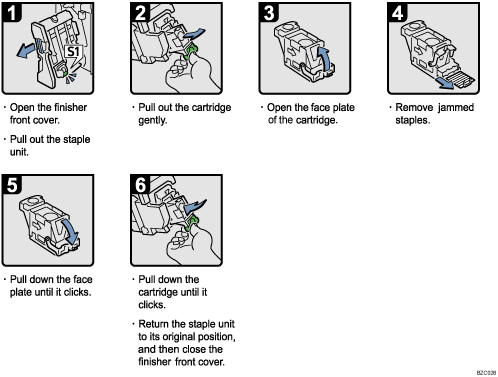 1

S1

· Open the finisher front cover.

· Pull out the staple unit.

2

· Pull out the cartridge gently.

3

· Open the face plate of the cartridge.

4

· Remove jammed staples.

5

· Pull down the face plate until it clicks.

6

· Pull down the cartridge until it clicks.

· Return the staple unit to its original position, and then close the finisher front cover.

BZC036