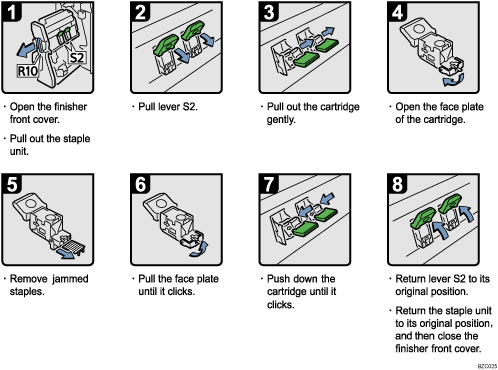 1

R10

S2

· Open the finisher front cover.

· Pull out the staple unit.

2

· Pull lever S2.

3

· Pull out the cartridge gently.

4

· Open the face plate of the cartridge.

5

· Remove jammed staples.

6

· Pull the face plate until it clicks.

7

· Push down the cartridge until it clicks.

8

· Return lever S2 to its original position.

· Return the staple unit to its original position, and then close the finisher front cover.

BZC025