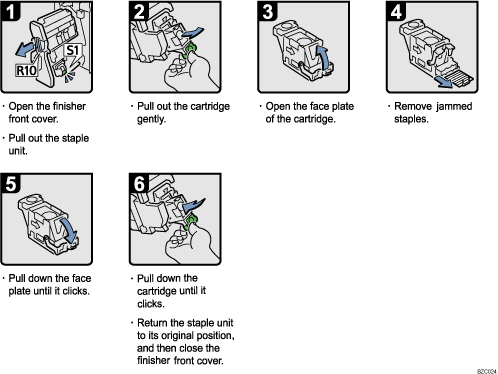 1

S1

R10

· Open the finisher front cover.

· Pull out the staple unit.

2

· Pull out the cartridge gently.

3

· Open the face plate of the cartridge.

4

· Remove jammed staples.

5

· Pull down the face plate until it clicks.

6

· Pull down the cartridge until it clicks.

· Return the staple unit to its original position, and then close the finisher front cover.

B2C024