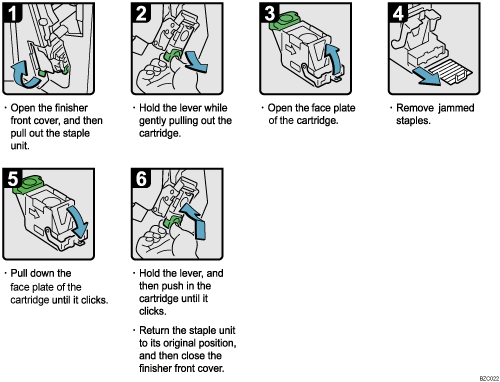 1

· Open the finisher front cover, and then pull out the staple unit.

2

· Hold the lever while gently pulling out the cartridge.

3

· Open the face plate of the cartridge.

4

· Remove jammed staples.

5

· Pull down the face plate of the cartridge until it clicks.

6

· Hold the lever, and then push in the cartridge until it clicks.

· Return the staple unit to its original position, and then close the finisher front cover.

B2C022