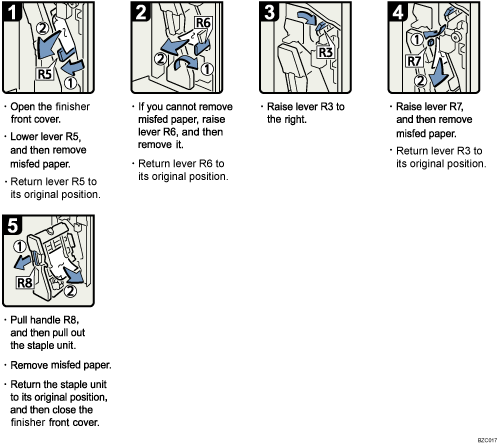 1

②

R5

①

· Open the finisher front cover.

· Lower lever R5, and then remove misfed paper.

· Return lever R5 to its original position.

2

R6

②

①

· If you cannot remove misfed paper, raise lever R6, and then remove it.

· Return lever R6 to its original position.

3

R3

· Raise lever R3 to the right.

4

①

R7

②

· Raise lever R7, and then remove misfed paper.

· Return lever R3 to its original position.

5

①

R8

②

· Pull handle R8, and then pull out the staple unit.

· Remove misfed paper.

· Return the staple unit to its original position, and then close the finisher front cover.

BZC017