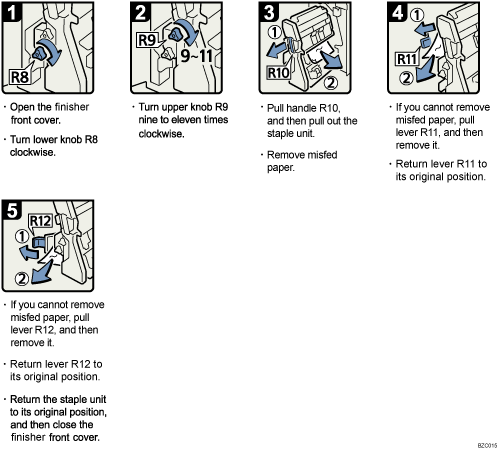 1

R8

· Open the finisher front cover.

· Turn lower knob R8 clockwise.

2

R9

9~11

· Turn upper knob R9 nine to eleven times clockwise.

3

①

R10

②

· Pull handle R10, and then pull out the staple unit.

· Remove misfed paper.

4

①

R11

②

· If you cannot remove misfed paper, pull lever R11, and then remove it.

· Return lever R11 to its original position.

5

R12

①

②

· If you cannot remove misfed paper, pull lever R12, and then remove it.

· Return lever R12 to its original position.

· Return the staple unit to its original position, and then close the finisher front cover.

BZC015