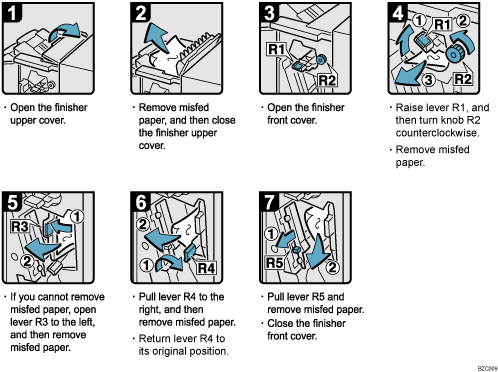 1

· Open the finisher upper cover.

2

· Remove misfed paper, and then close the finisher upper cover.

3

R1

R2

· Open the finisher front cover.

4

1 R1 2

3 R2

· Raise lever R1, and then turn knob R2 counterclockwise.

· Remove misfed paper.

5

R3 1

2

· If you cannot remove misfed paper, open lever R3 to the left, and then remove misfed paper.

6

2

1 R4

· Pull lever R4 to the right, and then remove misfed paper.

· Return lever R4 to its original position.

7

1

R5 2

· Pull lever R5 and remove misfed paper.

· Close the finisher front cover.

BZC009