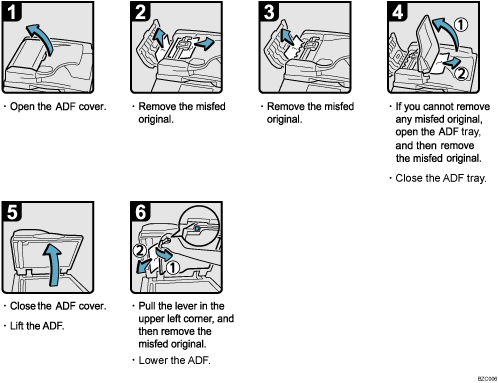 1

· Open the ADF cover.

2

· Remove the misfed original.

3

· Remove the misfed original.

4

① ②

· If you cannot remove any misfed original, open the ADF tray, and then remove the misfed original.

· Close the ADF tray.

5

· Close the ADF cover.

· Lift the ADF.

6

② ①

· Pull the lever in the upper left corner, and then remove the misfed original.

· Lower the ADF.

BZC006