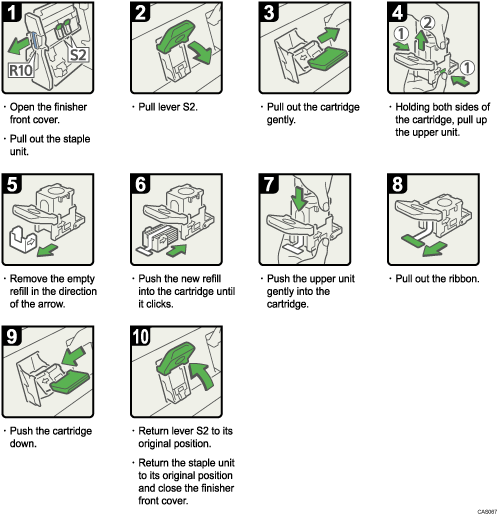 1

R10

S2

· Open the finisher front cover.

· Pull out the staple unit.

2

· Pull lever S2.

3

· Pull out the cartridge gently.

4

①

②

①

· Holding both sides of the cartridge, pull up the upper unit.

5

· Remove the empty refill in the direction of the arrow.

6

· Push the new refill into the cartridge until it clicks.

7

· Push the upper unit gently into the cartridge.

8

· Pull out the ribbon.

9

· Push the cartridge down.

10

· Return lever S2 to its original position.

· Return the staple unit to its original position and close the finisher front cover.

CAB067