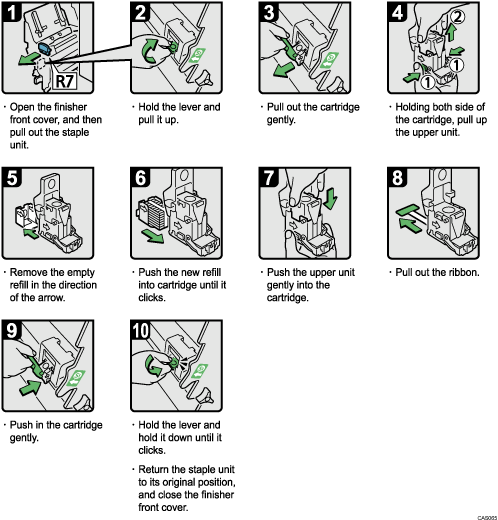 1

R7

· Open the finisher front cover, and then pull out the staple unit.

2

· Hold the lever and pull it up.

3

· Pull out the cartridge gently.

4

2

1

1

· Holding both side of the cartridge, pull up the upper unit.

5

· Remove the empty refill in the direction of the arrow.

6

· Push the new refill into cartridge until it clicks.

7

· Push the upper unit gently into the cartridge.

8

· Pull out the ribbon.

9

· Push in the cartridge gently.

10

· Hold the lever and hold it down until it clicks.

· Return the staple unit to its original position, and close the finisher front cover.

CAS003