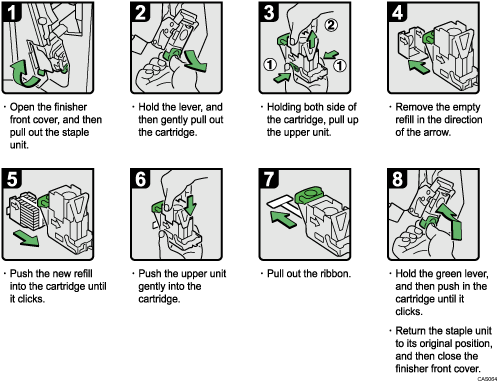 1

· Open the finisher front cover, and then pull out the staple unit.

2

· Hold the lever, and then gently pull out the cartridge.

3

②

①

①

· Holding both side of the cartridge, pull up the upper unit.

4

· Remove the empty refill in the direction of the arrow.

5

· Push the new refill into the cartridge until it clicks.

6

· Push the upper unit gently into the cartridge.

7

· Pull out the ribbon.

8

· Hold the green lever, and then push in the cartridge until it clicks.

· Return the staple unit to its original position, and then close the finisher front cover.

CAS054