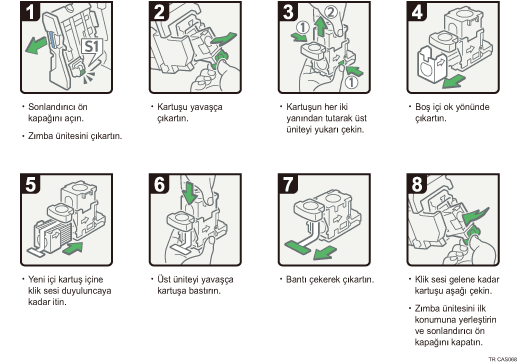 1

S1

• Sonlandırıcı ön kapağını açın.

• Zımba ünitesini çıkartın.

2

• Kartuşu yavaşça çıkartın.

3

① ② ①

• Kartuşun her iki yanından tutarak üst üniteyi yukarı çekin.

4

• Boş içi ok yönünde çıkartın.

5

• Yeni içi kartuş içine klik sesi duyuluncaya kadar itin.

6

• Üst üniteyi yavaşça kartuşa bastırın.

7

• Bantı çekerek çıkartın.

8

• Klik sesi gelene kadar kartuşu aşağı çekin.

• Zımba ünitesini ilk konumuna yerleştirin ve sonlandırıcı ön kapağını kapatın.

TR CAS068