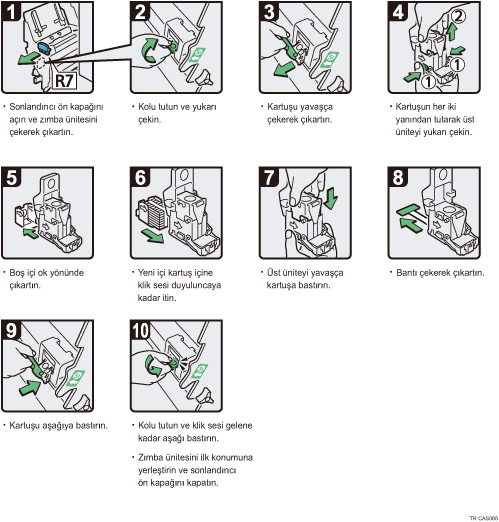 1

R7

• Sonlandırıcı ön kapağını açın ve zımba ünitesini çekerek çıkartın.

2

• Kolu tutun ve yukarı çekin.

3

• Kartuşu yavaşça çekerek çıkartın.

4

2
1
1

• Kartuşun her iki yanından tutarak üst üniteyi yukarı çekin.

5

• Boş içi ok yönünde çıkartın.

6

• Yeni içi kartuş içine klik sesi duyuluncaya kadar itin.

7

• Üst üniteyi yavaşça kartuşa bastırın.

8

• Bantı çekerek çıkartın.

9

• Kartuşu aşağıya bastırın.

10

• Kolu tutun ve klik sesi gelene kadar aşağı bastırın.

• Zımba ünitesini ilk konumuna yerleştirin ve sonlandırıcı ön kapağını kapatın.

TR CAS065