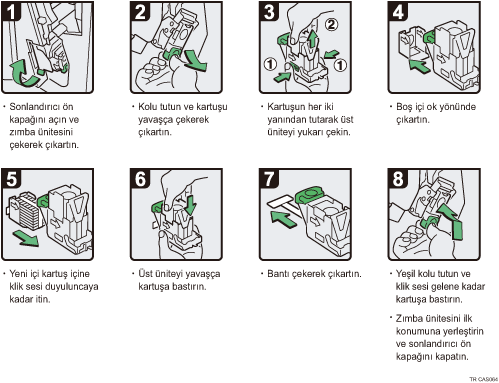 1

• Sonlandırıcı ön kapağını açın ve zımba ünitesini çekerek çıkartın.

2

• Kolu tutun ve kartuşu yavaşça çekerek çıkartın.

3

②

①

①

• Kartuşun her iki yanından tutarak üst üniteyi yukarı çekin.

4

• Boş içi ok yönünde çıkartın.

5

• Yeni içi kartuş içine klik sesi duyuluncaya kadar itin.

6

• Üst üniteyi yavaşça kartuşa bastırın.

7

• Bantı çekerek çıkartın.

8

• Yeşil kolu tutun ve klik sesi gelene kadar kartuşa bastırın.

• Zımba ünitesini ilk konumuna yerleştirin ve sonlandırıcı ön kapağını kapatın.

TR CAS064