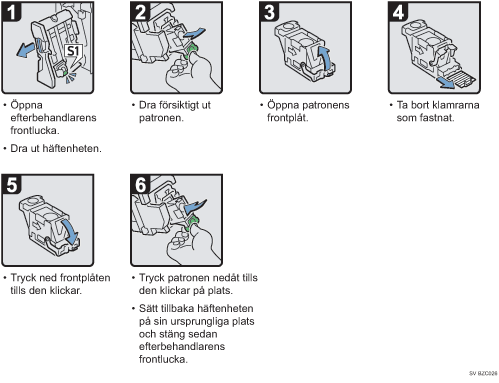 1

S1

• Öppna efterbehandlarens frontlucka.

• Dra ut häftenheten.

2

• Dra försiktigt ut patronen.

3

• Öppna patronens frontplåt.

4

• Ta bort klamrarna som fastnat.

5

• Tryck ned frontplåten tills den klickar.

6

• Tryck patronen nedåt tills den klickar på plats.

• Sätt tillbaka häftenheten på sin ursprungliga plats och stäng sedan efterbehandlarens frontlucka.

SV BZC026