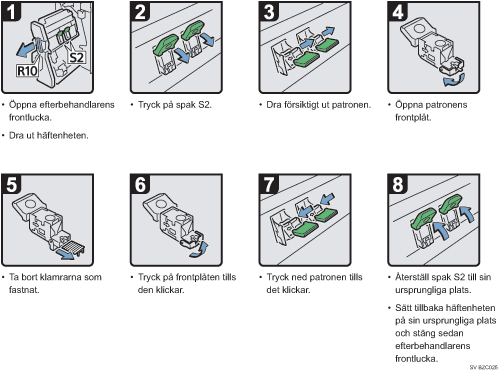 1

R10

S2

• Öppna efterbehandlarens frontlucka.

• Dra ut häftenheten.

2

• Tryck på spak S2.

3

• Dra försiktigt ut patronen.

4

• Öppna patronens frontplåt.

5

• Ta bort klamrarna som fastnat.

6

• Tryck på frontplåten tills den klickar.

7

• Tryck ned patronen tills det klickar.

8

• Återställ spak S2 till sin ursprungliga plats.

• Sätt tillbaka häftenheten på sin ursprungliga plats och stäng sedan efterbehandlarens frontlucka.

SV B2C025