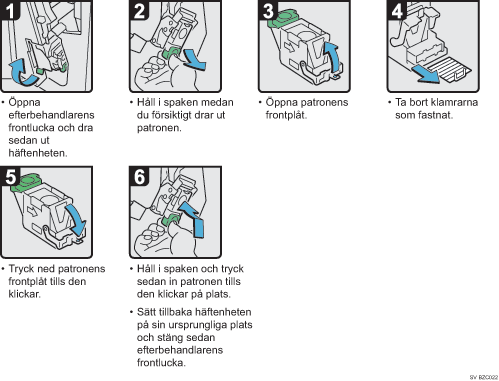 1

• Öppna efterbehandlarens frontlucka och dra sedan ut häftenheten.

2

• Håll i spaken medan du försiktigt drar ut patronen.

3

• Öppna patronens frontplåt.

4

• Ta bort klamrarna som fastnat.

5

• Tryck ned patronens frontplåt tills den klickar.

6

• Håll i spaken och tryck sedan in patronen tills den klickar på plats.

• Sätt tillbaka häftenheten på sin ursprungliga plats och stäng sedan efterbehandlarens frontlucka.

SV BZC022