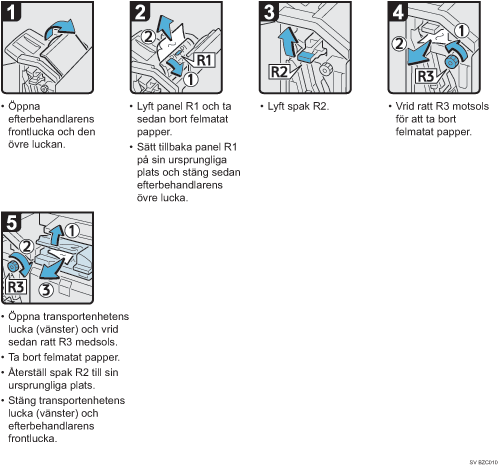 1

• Öppna efterbehandlarens frontlucka och den övre luckan.

2

2
R1
1

• Lyft panel R1 och ta sedan bort felmatat papper.
• Sätt tillbaka panel R1 på sin ursprungliga plats och stäng sedan efterbehandlarens övre lucka.

3

R2

• Lyft spak R2.

4

1
2
R3

• Vrid ratt R3 motsols för att ta bort felmatat papper.

5

1
2
R3
3

• Öppna transportenhetens lucka (vänster) och vrid sedan ratt R3 medsols.
• Ta bort felmatat papper.
• Återställ spak R2 till sin ursprungliga plats.
• Stäng transportenhetens lucka (vänster) och efterbehandlarens frontlucka.

SV BZC010