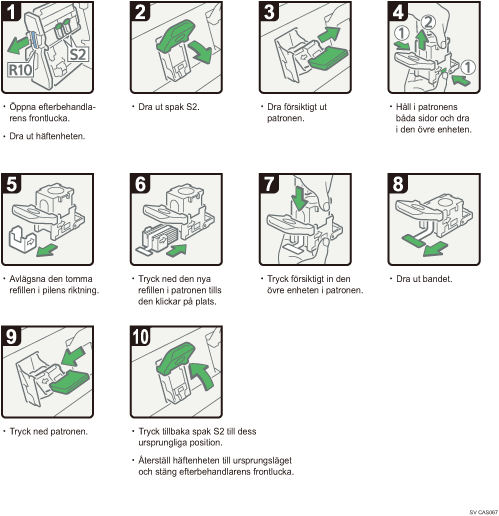 1

R10

S2

• Öppna efterbehandlarens frontlucka.

• Dra ut häftenheten.

2

• Dra ut spak S2.

3

• Dra försiktigt ut patronen.

4

① ② ①

• Håll i patronens båda sidor och dra i den övre enheten.

5

• Avlägsna den tomma refillen i pilens riktning.

6

• Tryck ned den nya refillen i patronen tills den klickar på plats.

7

• Tryck försiktigt in den övre enheten i patronen.

8

• Dra ut bandet.

9

• Tryck ned patronen.

10

• Tryck tillbaka spak S2 till dess ursprungliga position.

• Återställ häftenheten till ursprungsläget och stäng efterbehandlarens frontlucka.

SV CAS067