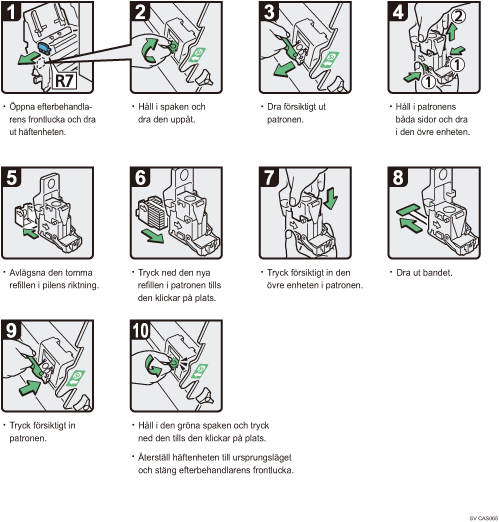 1

R7

• Öppna efterbehandlarens frontlucka och dra ut häftenheten.

2

• Håll i spaken och dra den uppåt.

3

• Dra försiktigt ut patronen.

4

2

1

1

• Håll i patronens båda sidor och dra i den övre enheten.

5

• Avlägsna den tomma refillen i pilens riktning.

6

• Tryck ned den nya refillen i patronen tills den klickar på plats.

7

• Tryck försiktigt in den övre enheten i patronen.

8

• Dra ut bandet.

9

• Tryck försiktigt in patronen.

10

• Håll i den gröna spaken och tryck ned den tills den klickar på plats.

• Återställ häftenheten till ursprungsläget och stäng efterbehandlarens frontlucka.

SV CAS065