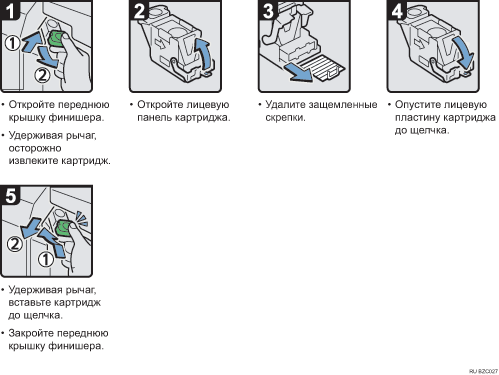 1

①

②

• Откройте переднюю крышку финишера.

• Удерживая рычаг, осторожно извлеките картридж.

2

• Откройте лицевую панель картриджа.

3

• Удалите защемленные скрепки.

4

• Опустите лицевую пластину картриджа до щелчка.

5

②

①

• Удерживая рычаг, вставьте картридж до щелчка.

• Закройте переднюю крышку финишера.

RU BZC027