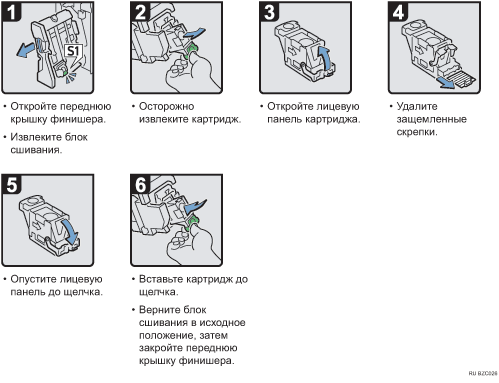 1

S1

• Откройте переднюю крышку финишера.

• Извлеките блок сшивания.

2

• Осторожно извлеките картридж.

3

• Откройте лицевую панель картриджа.

4

• Удалите защемленные скрепки.

5

• Опустите лицевую панель до щелчка.

6

• Вставьте картридж до щелчка.

• Верните блок сшивания в исходное положение, затем закройте переднюю крышку финишера.

RU BZC026