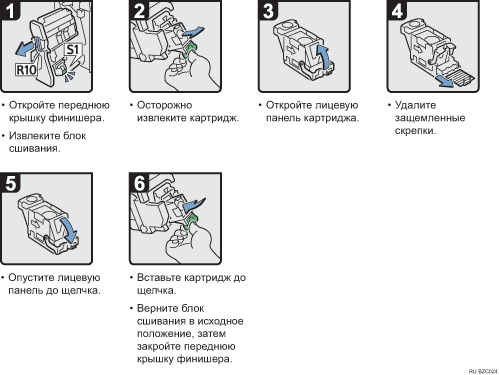 1

S1

R10

• Откройте переднюю крышку финишера.

• Извлеките блок сшивания.

2

• Осторожно извлеките картридж.

3

• Откройте лицевую панель картриджа.

4

• Удалите защемленные скрепки.

5

• Опустите лицевую панель до щелчка.

6

• Вставьте картридж до щелчка.

• Верните блок сшивания в исходное положение, затем закройте переднюю крышку финишера.

RU BZC024