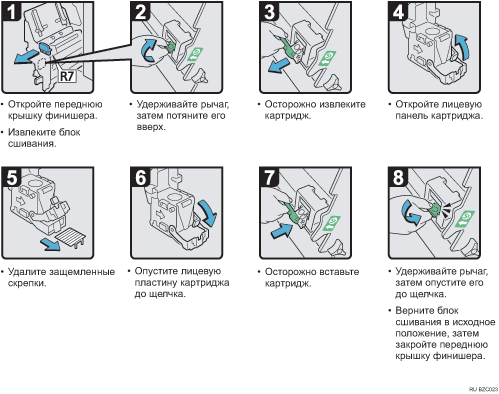 1

R7

• Откройте переднюю крышку финишера.

• Извлеките блок сшивания.

2

• Удерживайте рычаг, затем потяните его вверх.

3

• Осторожно извлеките картридж.

4

• Откройте лицевую панель картриджа.

5

• Удалите защемленные скрепки.

6

• Опустите лицевую пластину картриджа до щелчка.

7

• Осторожно вставьте картридж.

8

• Удерживайте рычаг, затем опустите его до щелчка.

• Верните блок сшивания в исходное положение, затем закройте переднюю крышку финишера.

RU BZC023