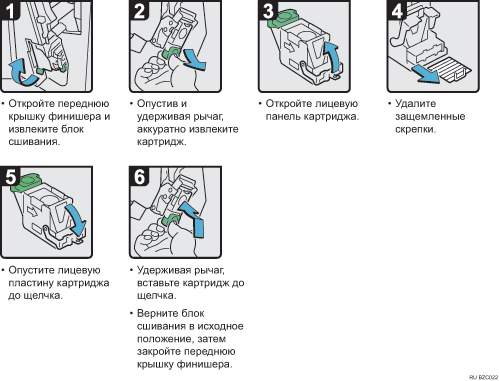 1

• Откройте переднюю крышку финишера и извлеките блок сшивания.

2

• Опустив и удерживая рычаг, аккуратно извлеките картридж.

3

• Откройте лицевую панель картриджа.

4

• Удалите защемленные скрепки.

5

• Опустите лицевую пластину картриджа до щелчка.

6

• Удерживая рычаг, вставьте картридж до щелчка.

• Верните блок сшивания в исходное положение, затем закройте переднюю крышку финишера.

RU BZC022