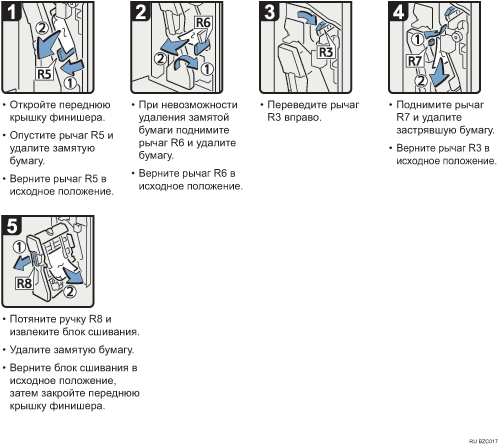 1

2

R5

1

• Откройте переднюю крышку финишера.

• Опустите рычаг R5 и удалите замятую бумагу.

• Верните рычаг R5 в исходное положение.

2

R6

2

1

• При невозможности удаления замятой бумаги поднимите рычаг R6 и удалите бумагу.

• Верните рычаг R6 в исходное положение.

3

R3

• Переведите рычаг R3 вправо.

4

1

R7

2

• Поднимите рычаг R7 и удалите застрявшую бумагу.

• Верните рычаг R3 в исходное положение.

5

1

R8

2

• Потяните ручку R8 и извлеките блок сшивания.

• Удалите замятую бумагу.

• Верните блок сшивания в исходное положение, затем закройте переднюю крышку финишера.

RU BZC017