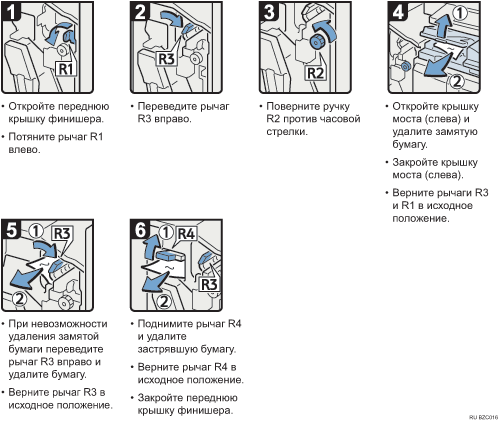 1

R1

• Откройте переднюю крышку финишера.

• Потяните рычаг R1 влево.

2

R3

• Переведите рычаг R3 вправо.

3

R2

• Поверните ручку R2 против часовой стрелки.

4

①

②

• Откройте крышку моста (слева) и удалите замятую бумагу.

• Закройте крышку моста (слева).

• Верните рычаги R3 и R1 в исходное положение.

5

① R3

②

• При невозможности удаления замятой бумаги переведите рычаг R3 вправо и удалите бумагу.

• Верните рычаг R3 в исходное положение.

6

① R4

R3

②

• Поднимите рычаг R4 и удалите застрявшую бумагу.

• Верните рычаг R4 в исходное положение.

• Закройте переднюю крышку финишера.

RU BZC016