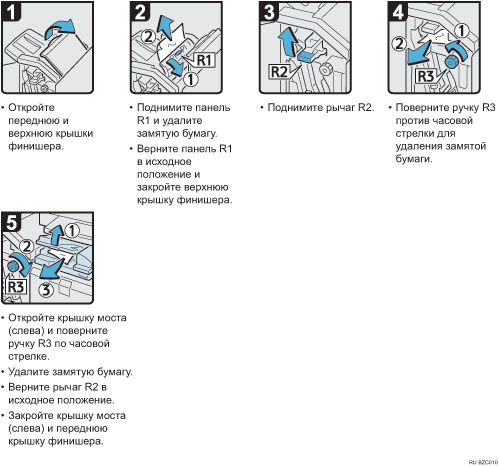 1

• Откройте переднюю и верхнюю крышки финишера.

2

2
R1
1

• Поднимите панель R1 и удалите замятую бумагу.
• Верните панель R1 в исходное положение и закройте верхнюю крышку финишера.

3

R2

• Поднимите рычаг R2.

4

1
2
R3

• Поверните ручку R3 против часовой стрелки для удаления замятой бумаги.

5

1
2
R3
3

• Откройте крышку моста (слева) и поверните ручку R3 по часовой стрелке.
• Удалите замятую бумагу.
• Верните рычаг R2 в исходное положение.
• Закройте крышку моста (слева) и переднюю крышку финишера.

RU BZC010