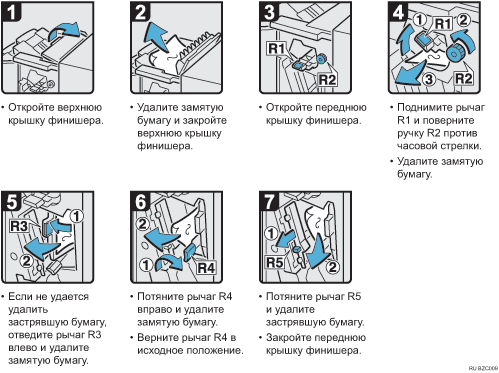 1

• Откройте верхнюю крышку финишера.

2

• Удалите замятую бумагу и закройте верхнюю крышку финишера.

3

R1

R2

• Откройте переднюю крышку финишера.

4

1 R1 2

3 R2

• Поднимите рычаг R1 и поверните ручку R2 против часовой стрелки.

• Удалите замятую бумагу.

5

R3 1

2

• Если не удается удалить застрявшую бумагу, отведите рычаг R3 влево и удалите замятую бумагу.

6

2

1 R4

• Потяните рычаг R4 вправо и удалите замятую бумагу.

• Верните рычаг R4 в исходное положение.

7

1

R5 2

• Потяните рычаг R5 и удалите застрявшую бумагу.

• Закройте переднюю крышку финишера.

RU BZC009