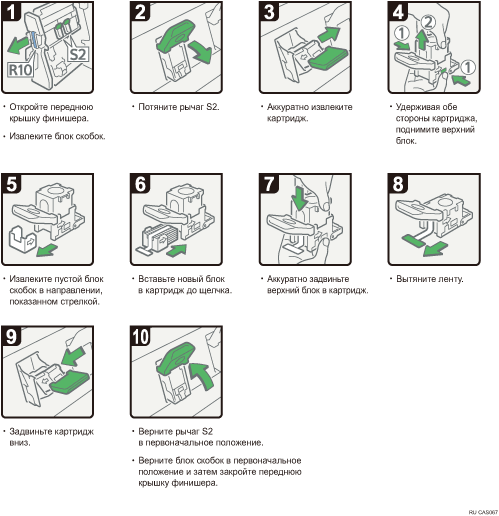 1

S2

R10

• Откройте переднюю крышку финишера.

• Извлеките блок скобок.

2

• Потяните рычаг S2.

3

• Аккуратно извлеките картридж.

4

①

②

①

• Удерживая обе стороны картриджа, поднимите верхний блок.

5

• Извлеките пустой блок скобок в направлении, показанном стрелкой.

6

• Вставьте новый блок в картридж до щелчка.

7

• Аккуратно задвиньте верхний блок в картридж.

8

• Вытяните ленту.

9

• Задвиньте картридж вниз.

10

• Верните рычаг S2 в первоначальное положение.

• Верните блок скобок в первоначальное положение и затем закройте переднюю крышку финишера.

RU CAS067