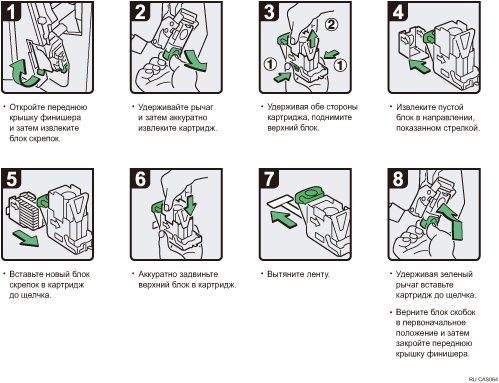 1

• Откройте переднюю крышку финишера и затем извлеките блок скрепок.

2

• Удерживайте рычаг и затем аккуратно извлеките картридж.

3

② ① ①

• Удерживая обе стороны картриджа, поднимите верхний блок.

4

• Извлеките пустой блок в направлении, показанном стрелкой.

5

• Вставьте новый блок скрепок в картридж до щелчка.

6

• Аккуратно задвиньте верхний блок в картридж.

7

• Вытяните ленту.

8

• Удерживая зеленый рычаг вставьте картридж до щелчка.

• Верните блок скобок в первоначальное положение и затем закройте переднюю крышку финишера.

RU CAS064