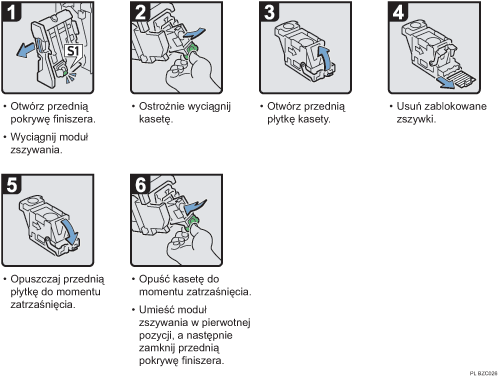 1

S1

• Otwórz przednią pokrywę finiszera.

• Wyciągnij moduł zszywania.

2

• Ostrożnie wyciągnij kasetę.

3

• Otwórz przednią płytkę kasety.

4

• Usuń zablokowane zszywki.

5

• Opuszczaj przednią płytkę do momentu zatrzaśnięcia.

6

• Opuść kasetę do momentu zatrzaśnięcia.

• Umieść moduł zszywania w pierwotnej pozycji, a następnie zamknij przednią pokrywę finiszera.

PL BZC026