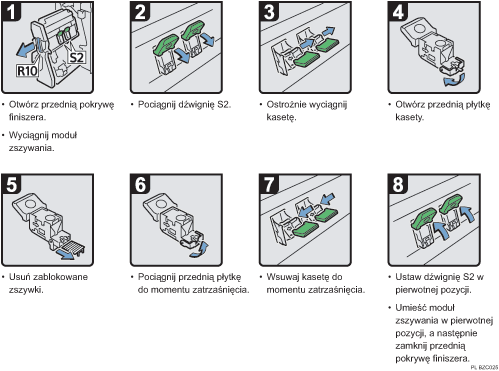 1
R10
S2

• Otwórz przednią pokrywę finiszera.

• Wyciągnij moduł zszywania.

2

• Pociągnij dźwignię S2.

3

• Ostrożnie wyciągnij kasetę.

4

• Otwórz przednią płytkę kasety.

5

• Usuń zablokowane zszywki.

6

• Pociągnij przednią płytkę do momentu zatrzaśnięcia.

7

• Wsuwaj kasetę do momentu zatrzaśnięcia.

8

• Ustaw dźwignię S2 w pierwotnej pozycji.

• Umieść moduł zszywania w pierwotnej pozycji, a następnie zamknij przednią pokrywę finiszera.

PL BZC025