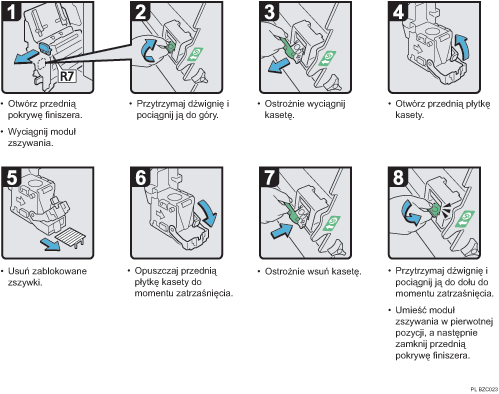 1

R7

• Otwórz przednią pokrywę finiszera.

• Wyciągnij moduł zszywania.

2

• Przytrzymaj dźwignię i pociągnij ją do góry.

3

• Ostrożnie wyciągnij kasetę.

4

• Otwórz przednią płytkę kasety.

5

• Usuń zablokowane zszywki.

6

• Opuszczaj przednią płytkę kasety do momentu zatrzaśnięcia.

7

• Ostrożnie wsuń kasetę.

8

• Przytrzymaj dźwignię i pociągnij ją do dołu do momentu zatrzaśnięcia.

• Umieść moduł zszywania w pierwotnej pozycji, a następnie zamknij przednią pokrywę finiszera.

PL BZC023