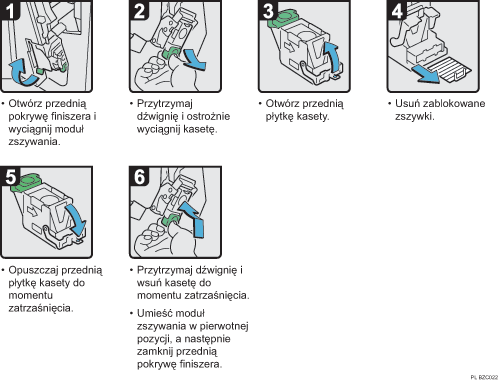 1

• Otwórz przednią pokrywę finiszera i wyciągnij moduł zszywania.

2

• Przytrzymaj dźwignię i ostrożnie wyciągnij kasetę.

3

• Otwórz przednią płytkę kasety.

4

• Usuń zablokowane zszywki.

5

• Opuszczaj przednią płytkę kasety do momentu zatrzaśnięcia.

6

• Przytrzymaj dźwignię i wsuń kasetę do momentu zatrzaśnięcia.

• Umieść moduł zszywania w pierwotnej pozycji, a następnie zamknij przednią pokrywę finiszera.

PL BZC022