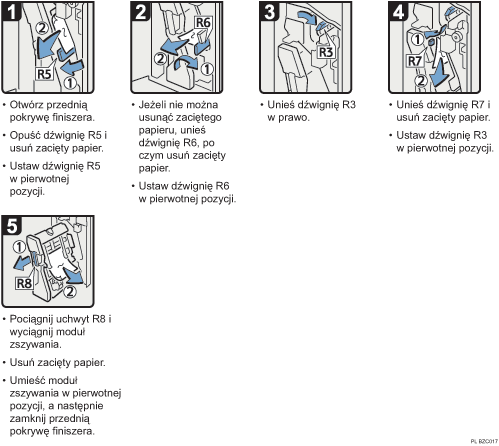 1

2

R5

1

• Otwórz przednią pokrywę finiszera.

• Opuść dźwignię R5 i usuń zacięty papier.

• Ustaw dźwignię R5 w pierwotnej pozycji.

2

R6

2

1

• Jeżeli nie można usunąć zaciętego papieru, unieś dźwignię R6, po czym usuń zacięty papier.

• Ustaw dźwignię R6 w pierwotnej pozycji.

3

R3

• Unieś dźwignię R3 w prawo.

4

1

R7

2

• Unieś dźwignię R7 i usuń zacięty papier.

• Ustaw dźwignię R3 w pierwotnej pozycji.

5

1

R8

2

• Pociągnij uchwyt R8 i wyciągnij moduł zszywania.

• Usuń zacięty papier.

• Umieść moduł zszywania w pierwotnej pozycji, a następnie zamknij przednią pokrywę finiszera.

PL BZC017